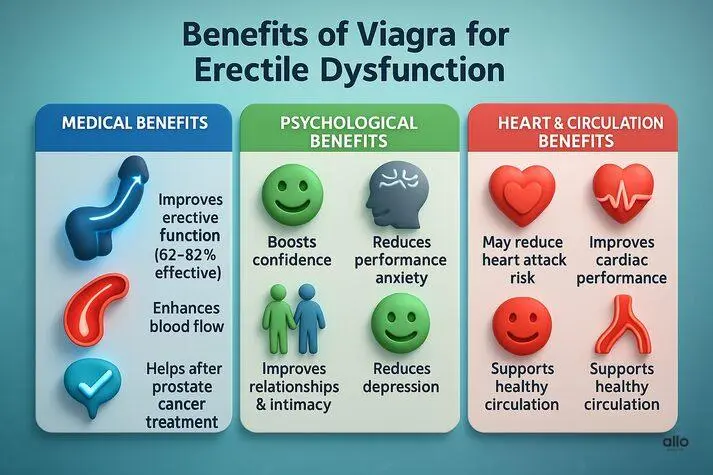 Benefits of Viagra for Erectile Dysfunction

MEDICAL BENEFITS

Improves erective function (62–82% effective)

Enhances blood flow

Helps after prostate cancer treatment

PSYCHOLOGICAL BENEFITS

Boosts confidence

Reduces performance anxiety

Improves relationships & intimacy

Reduces depression

HEART & CIRCULATION BENEFITS

May reduce heart attack risk

Improves cardiac performance

Supports healthy circulation

Supports healthy circulation

allo