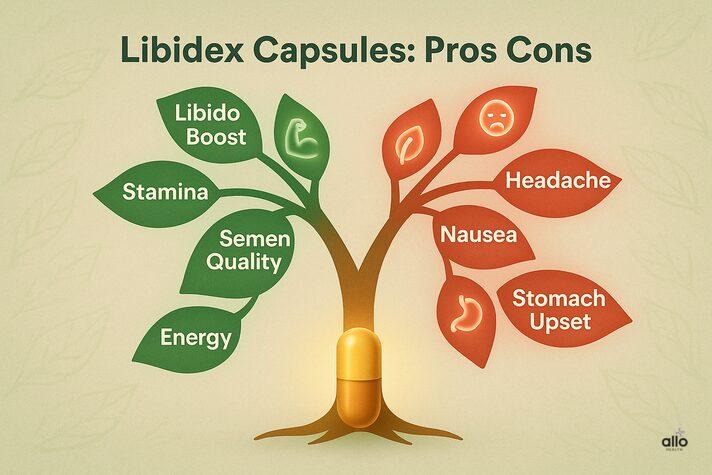 Libidex Capsules: Pros Cons

Libido Boost

Stamina

Semen Quality

Energy

Headache

Nausea

Stomach Upset

allo
HEALTH