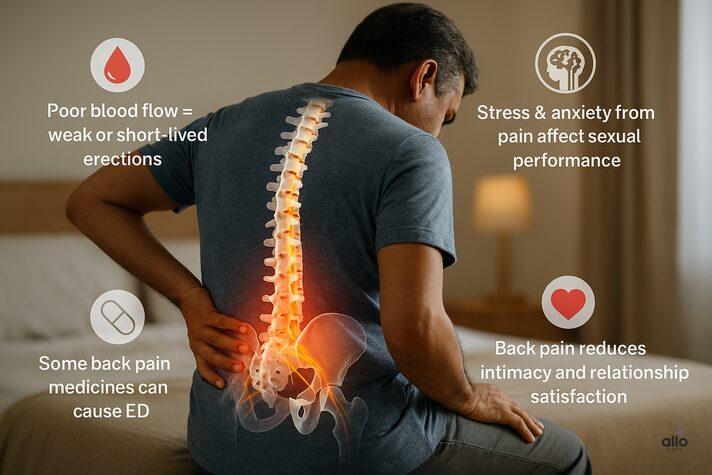 Poor blood flow = weak or short-lived erections

Stress & anxiety from pain affect sexual performance

Some back pain medicines can cause ED

Back pain reduces intimacy and relationship satisfaction

allo