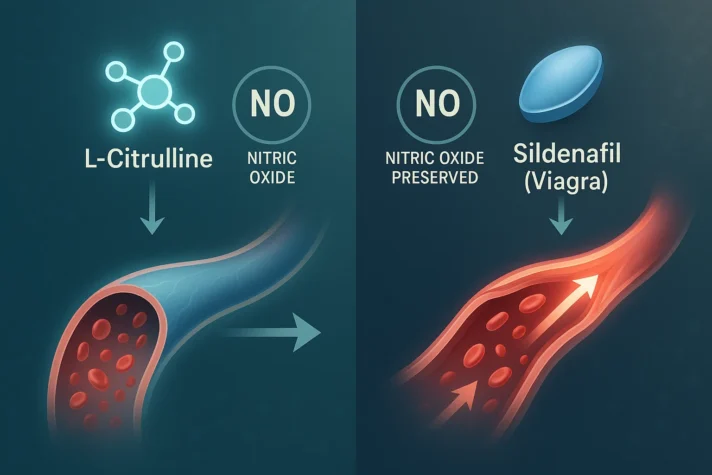 L-Citrulline

NO

NITRIC OXIDE

NO

NITRIC OXIDE PRESERVED

Sildenafil (Viagra)