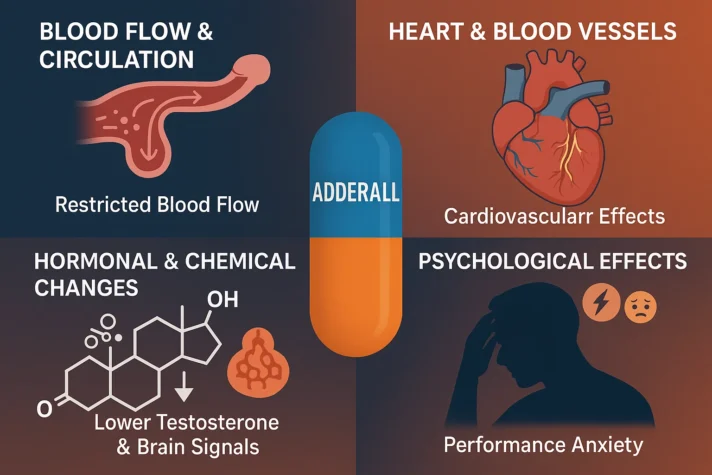 BLOOD FLOW & CIRCULATION

Restricted Blood Flow

HEART & BLOOD VESSELS

Cardiovascularr Effects

ADDERALL

HORMONAL & CHEMICAL CHANGES

OH

O

Lower Testosterone & Brain Signals

PSYCHOLOGICAL EFFECTS

Performance Anxiety