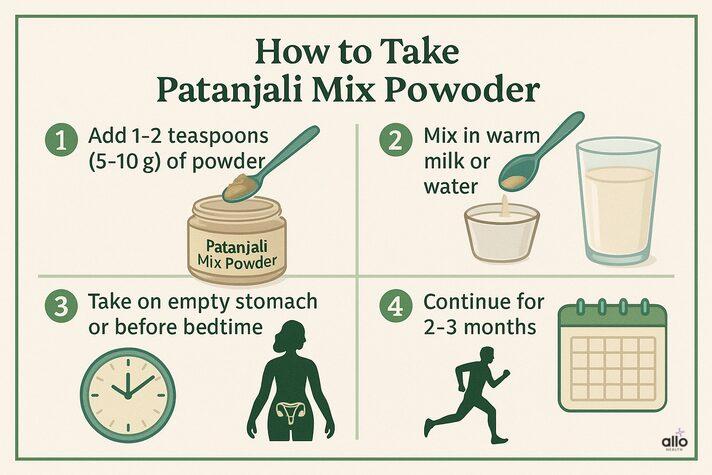 How to Take Patanjali Mix Powoder

1 Add 1–2 teaspoons (5–10 g) of powder

Patanjali Mix Powder

2 Mix in warm milk or water

3 Take on empty stomach or before bedtime

4 Continue for 2–3 months

allo HEALTH