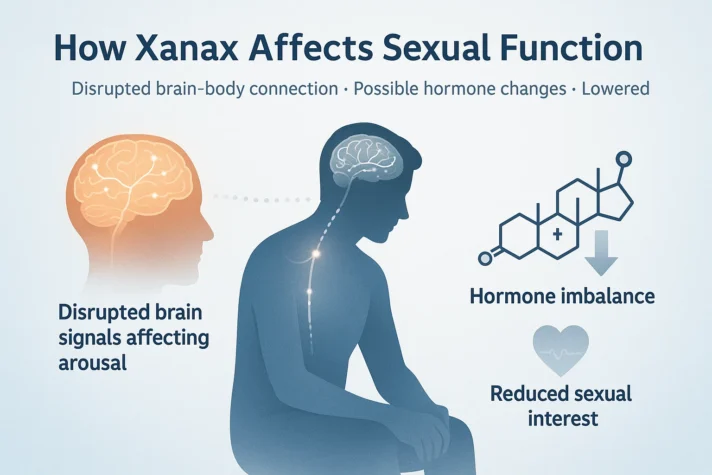 How Xanax Affects Sexual Function

Disrupted brain-body connection · Possible hormone changes · Lowered

Disrupted brain signals affecting arousal

Hormone imbalance

Reduced sexual interest