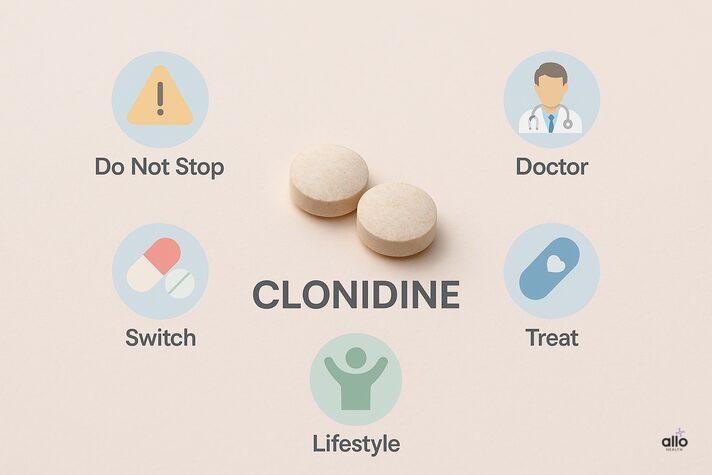 Do Not Stop

Doctor

CLONIDINE

Switch

Treat

Lifestyle

allo
HEALTH