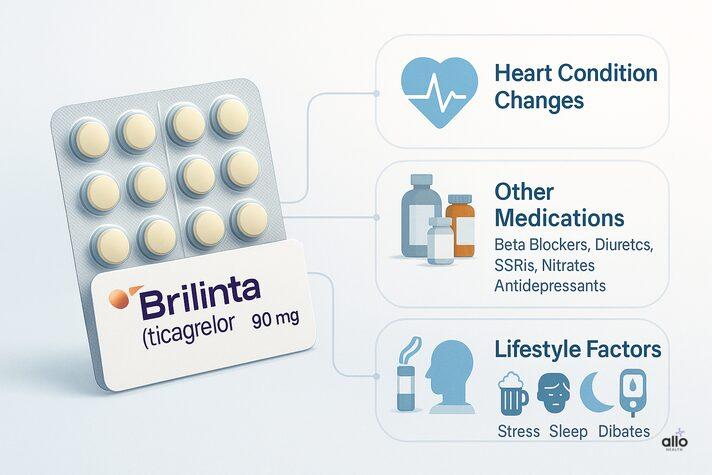 Brilinta
(ticagrelor 90 mg

Heart Condition Changes

Other Medications
Beta Blockers, Diuretcs, SSRis, Nitrates Antidepressants

Lifestyle Factors
Stress Sleep Dibates

allo
HEALTH