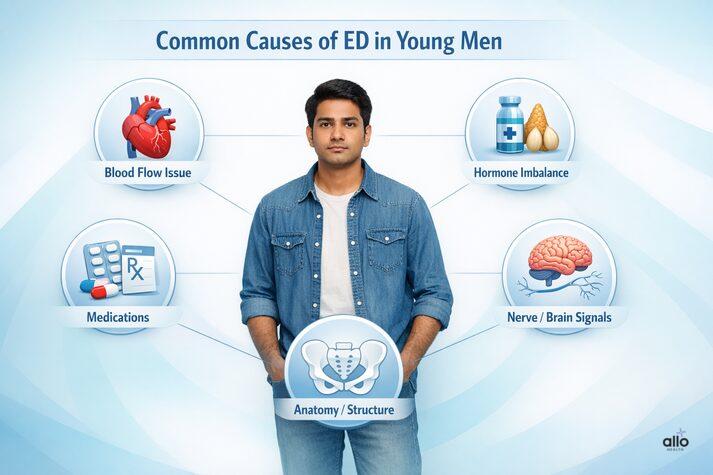 Common Causes of ED in Young Men

Blood Flow Issue

Hormone Imbalance

Rx

Medications

Nerve / Brain Signals

Anatomy / Structure

allo
HEALTH